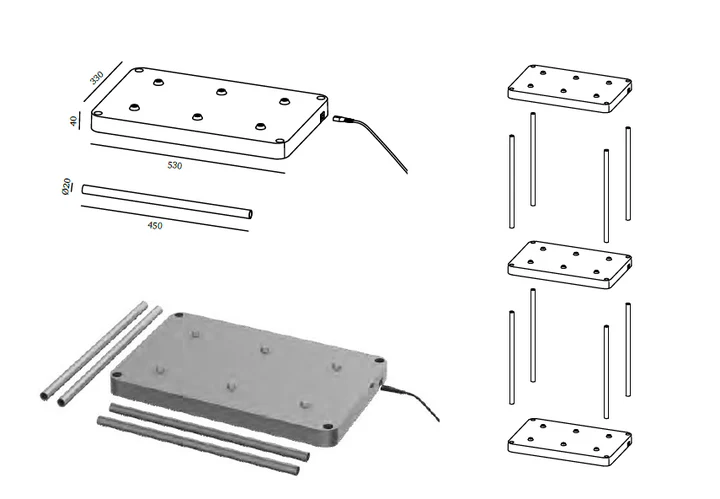 330
40
530
Ø20
450